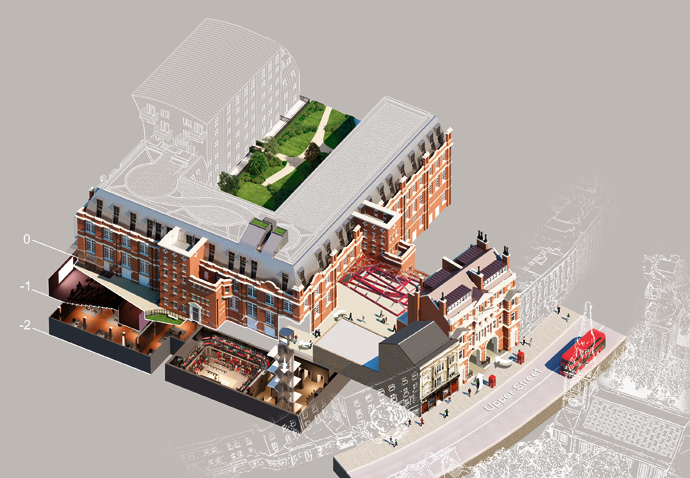 0
-1
-2
Upper Street